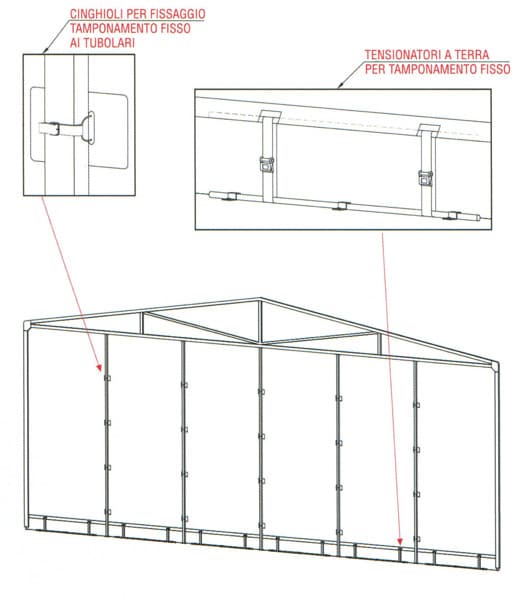 CINGHIOLI PER FISSAGGIO TAMPONAMENTO FISSO AI TUBOLARI

TENSIONATORI A TERRA PER TAMPONAMENTO FISSO