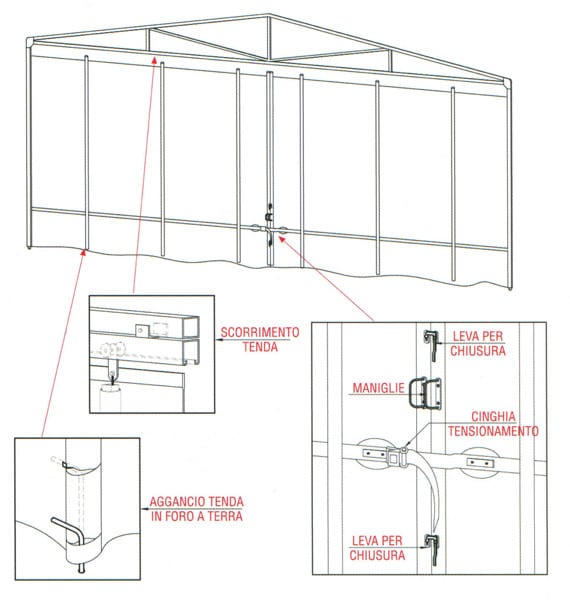 SCORRIMENTO TENDA

LEVA PER CHIUSURA

MANIGLIE

CINGHIA TENSIONAMENTO

AGGANCIO TENDA IN FORO A TERRA

LEVA PER CHIUSURA